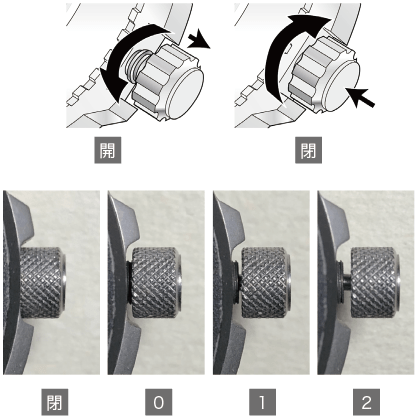 開

閉

閉

0

1

2